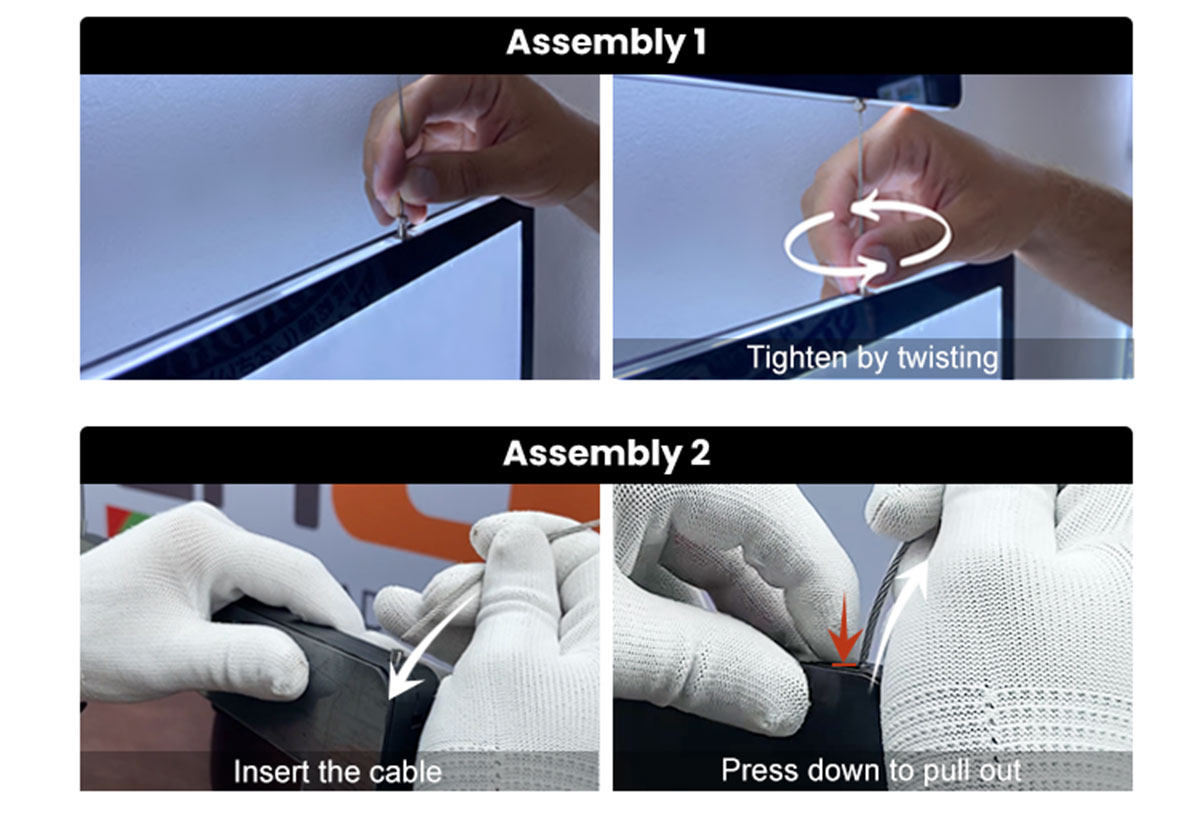 Assembly 1

Tighten by twisting

Assembly 2

Insert the cable

Press down to pull out